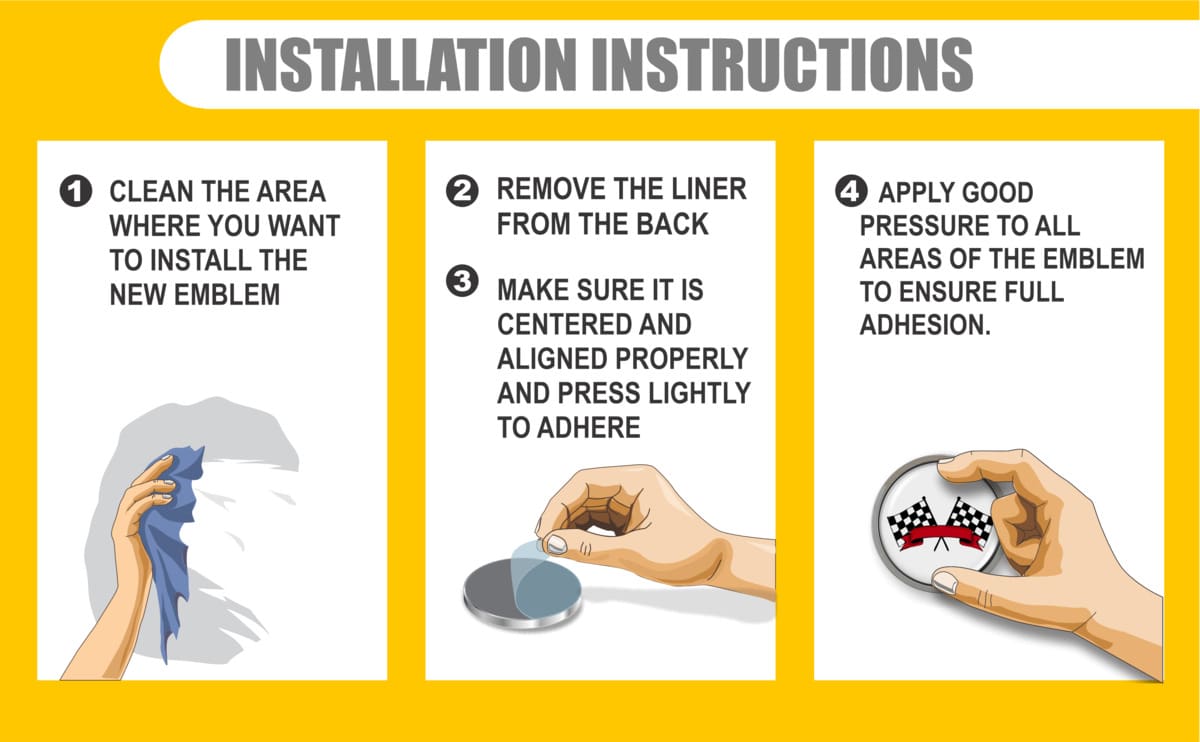 INSTALLATION INSTRUCTIONS

1 CLEAN THE AREA WHERE YOU WANT TO INSTALL THE NEW EMBLEM

2 REMOVE THE LINER FROM THE BACK

3 MAKE SURE IT IS CENTERED AND ALIGNED PROPERLY AND PRESS LIGHTLY TO ADHERE

4 APPLY GOOD PRESSURE TO ALL AREAS OF THE EMBLEM TO ENSURE FULL ADHESION.